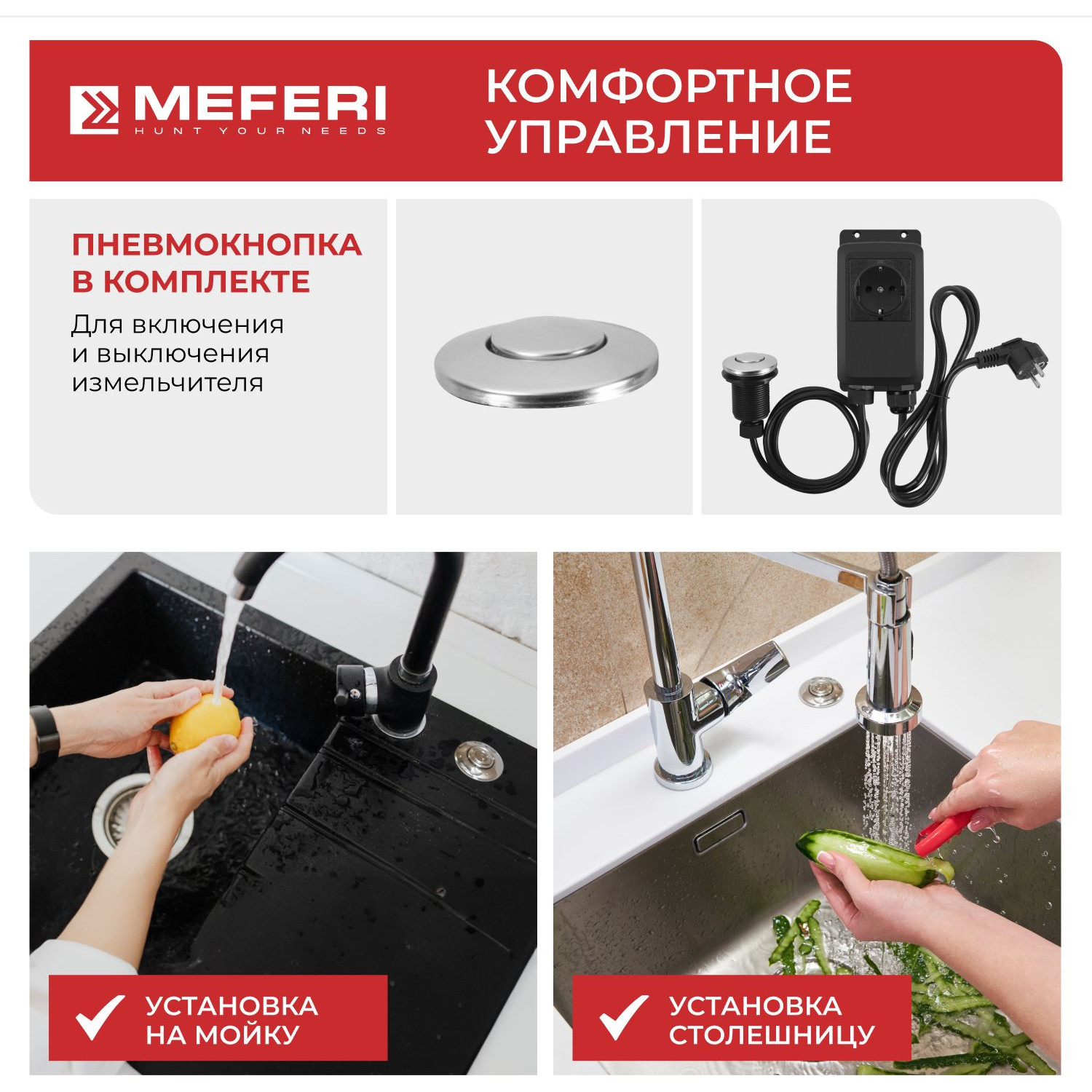 MEFERI
HUNT YOUR NEEDS

КОМФОРТНОЕ УПРАВЛЕНИЕ

ПНЕВМОКНОПКА В КОМПЛЕКТЕ

Для включения и выключения измельчителя

УСТАНОВКА НА МОЙКУ

УСТАНОВКА СТОЛЕШНИЦУ